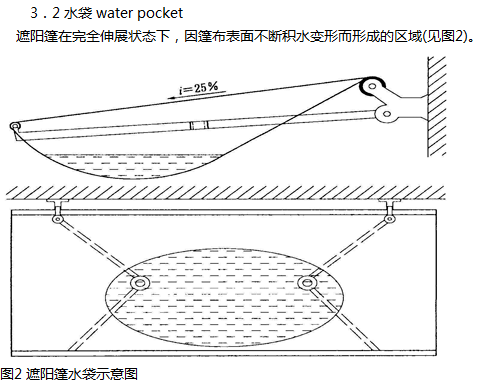 3．2 水袋 water pocket

遮阳篷在完全伸展状态下，因篷布表面不断积水变形而形成的区域(见图2)。

$i=25\%$

图2 遮阳篷水袋示意图